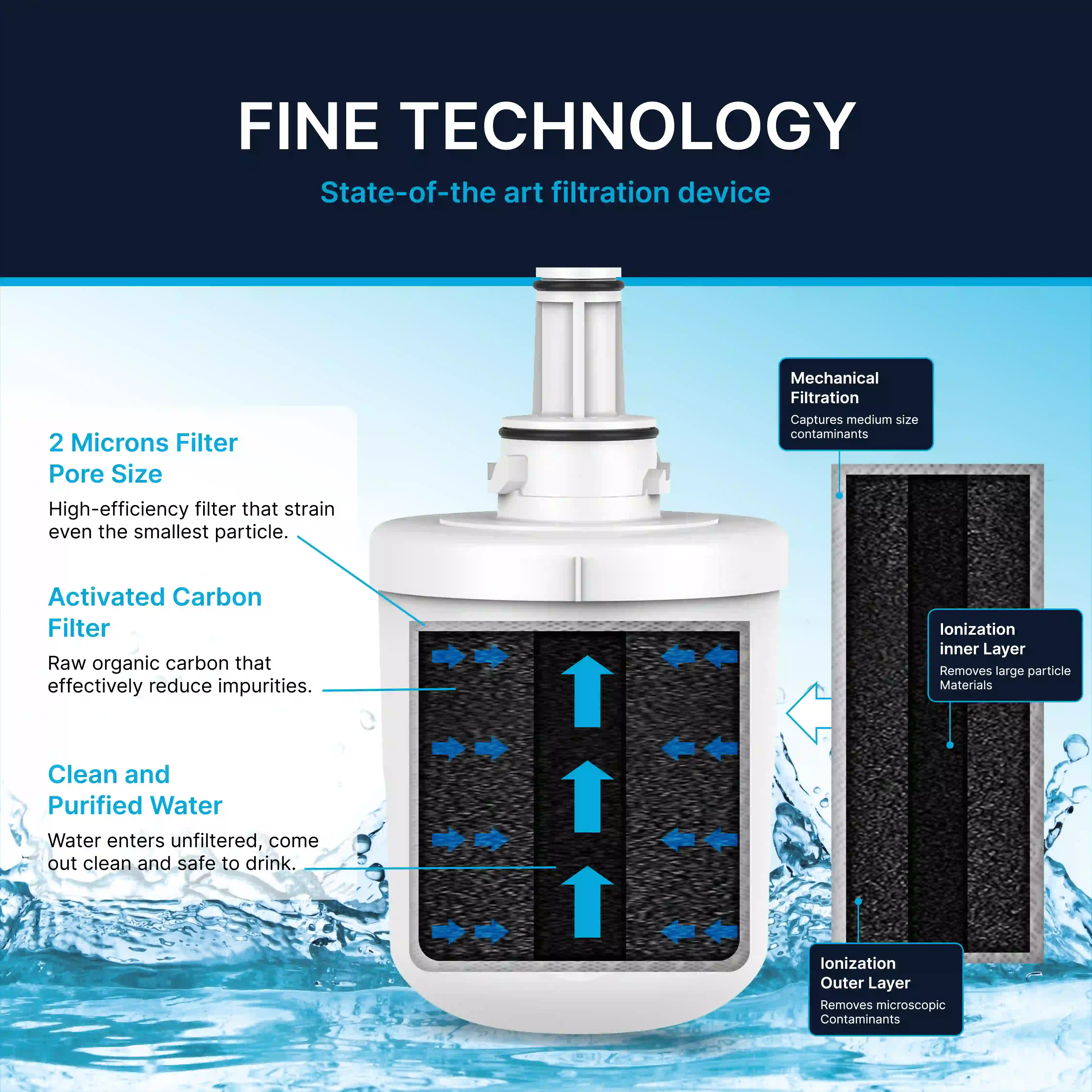 FINE TECHNOLOGY

State-of-the art filtration device

2 Microns Filter Pore Size

High-efficiency filter that strain even the smallest particle.

Activated Carbon Filter

Raw organic carbon that effectively reduce impurities.

Clean and Purified Water

Water enters unfiltered, come out clean and safe to drink.

Mechanical Filtration

Captures medium size contaminants

Ionization inner Layer

Removes large particle Materials

Ionization Outer Layer

Removes microscopic Contaminants